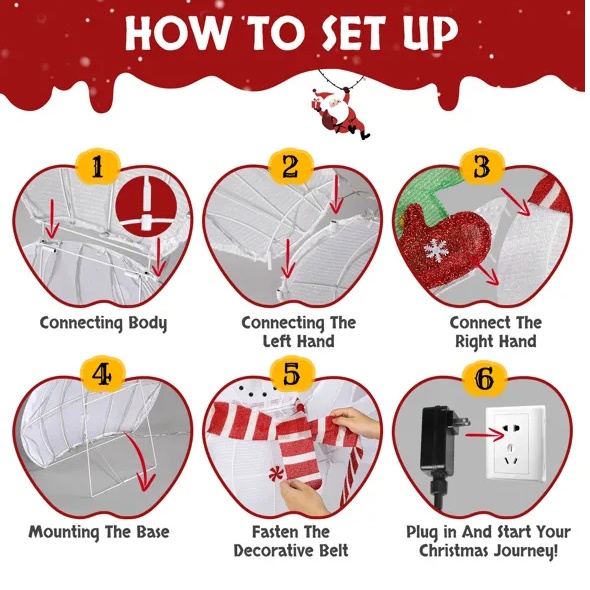 HOW TO SET UP

1

Connecting Body

2

Connecting The Left Hand

3

Connect The Right Hand

4

Mounting The Base

5

Fasten The Decorative Belt

6

Plug in And Start Your Christmas Journey!